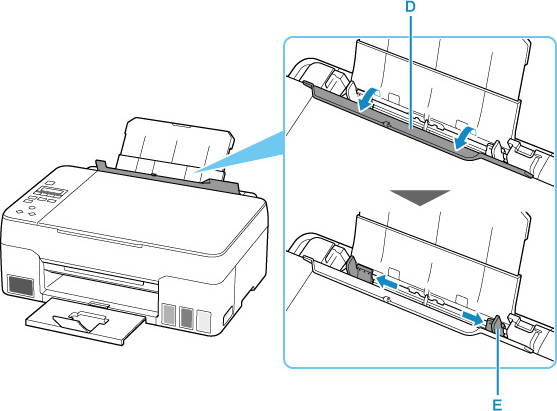 D

E